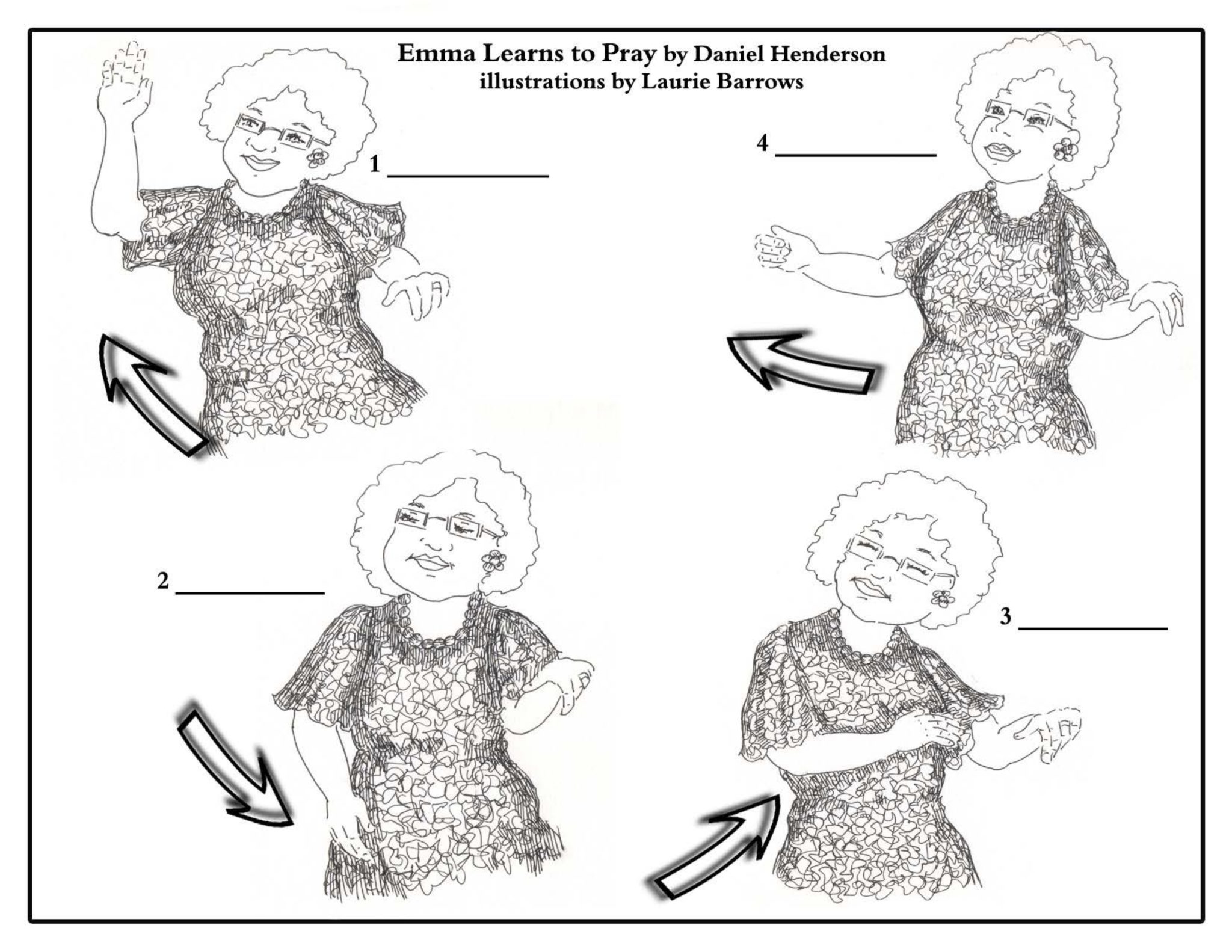 Emma Learns to Pray by Daniel Henderson
illustrations by Laurie Barrows

1 ____________

4 ____________

2 ____________

3 ____________